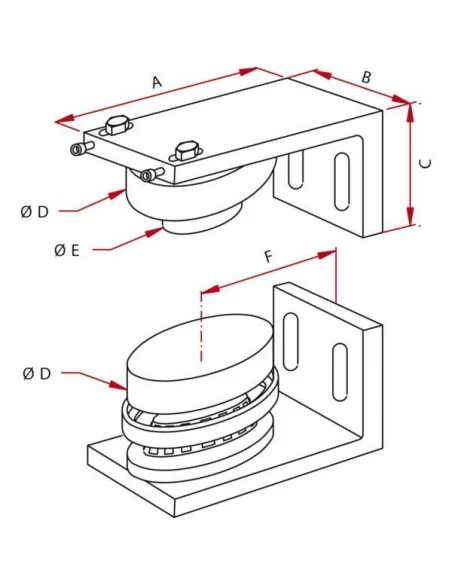 A

B

C

Ø D

Ø E

F

Ø D