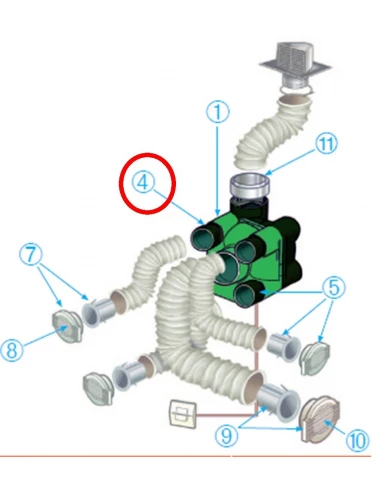 1
11
4
7
5
8
9
10