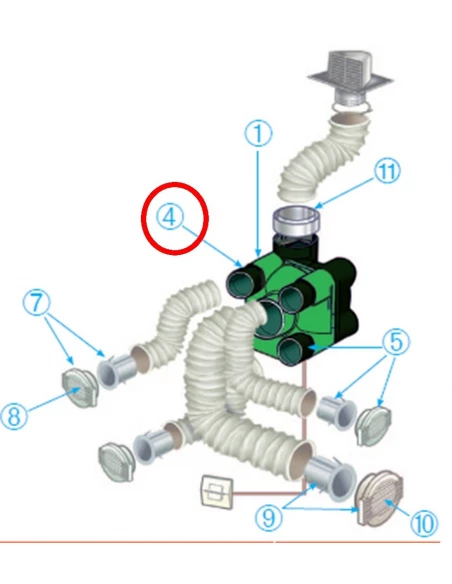 1
11
4
7
5
8
9
10