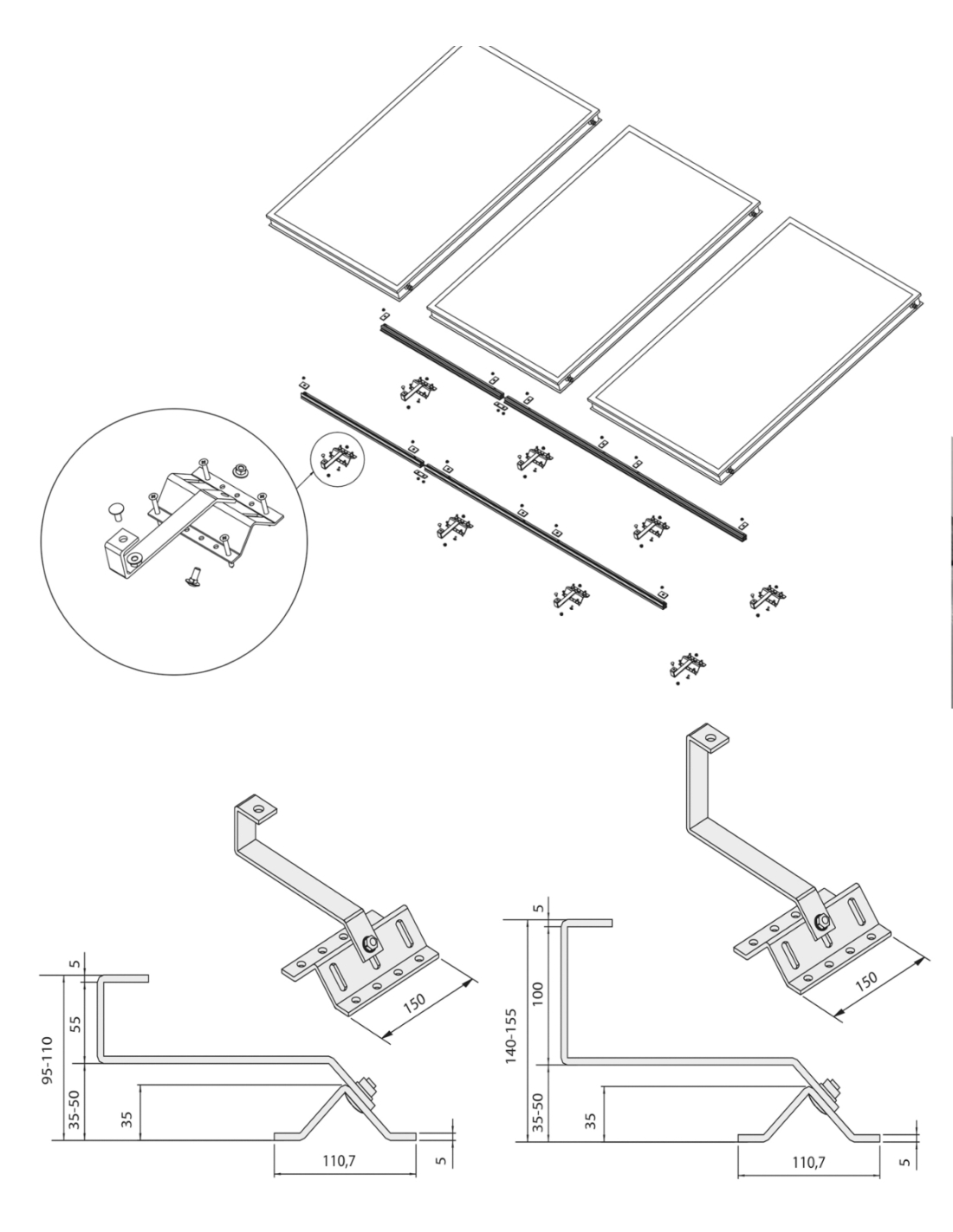 150

5
55
95-110
35-50
35
110,7
5

150

5
100
140-155
35-50
35
110,7
5