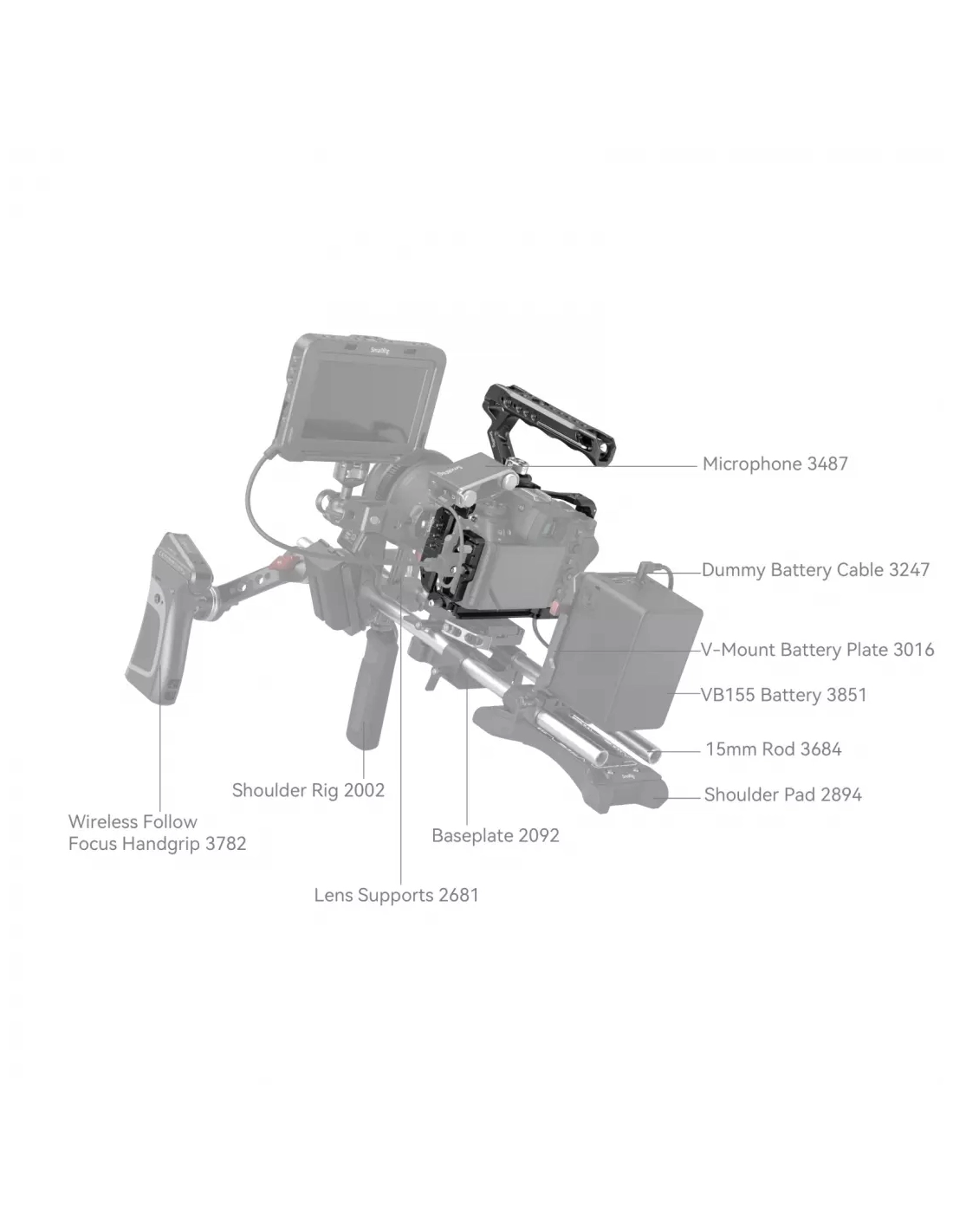 SmallRig

Microphone 3487

Dummy Battery Cable 3247

V-Mount Battery Plate 3016

VB155 Battery 3851

15mm Rod 3684

Shoulder Pad 2894

Shoulder Rig 2002

Wireless Follow Focus Handgrip 3782

Baseplate 2092

Lens Supports 2681