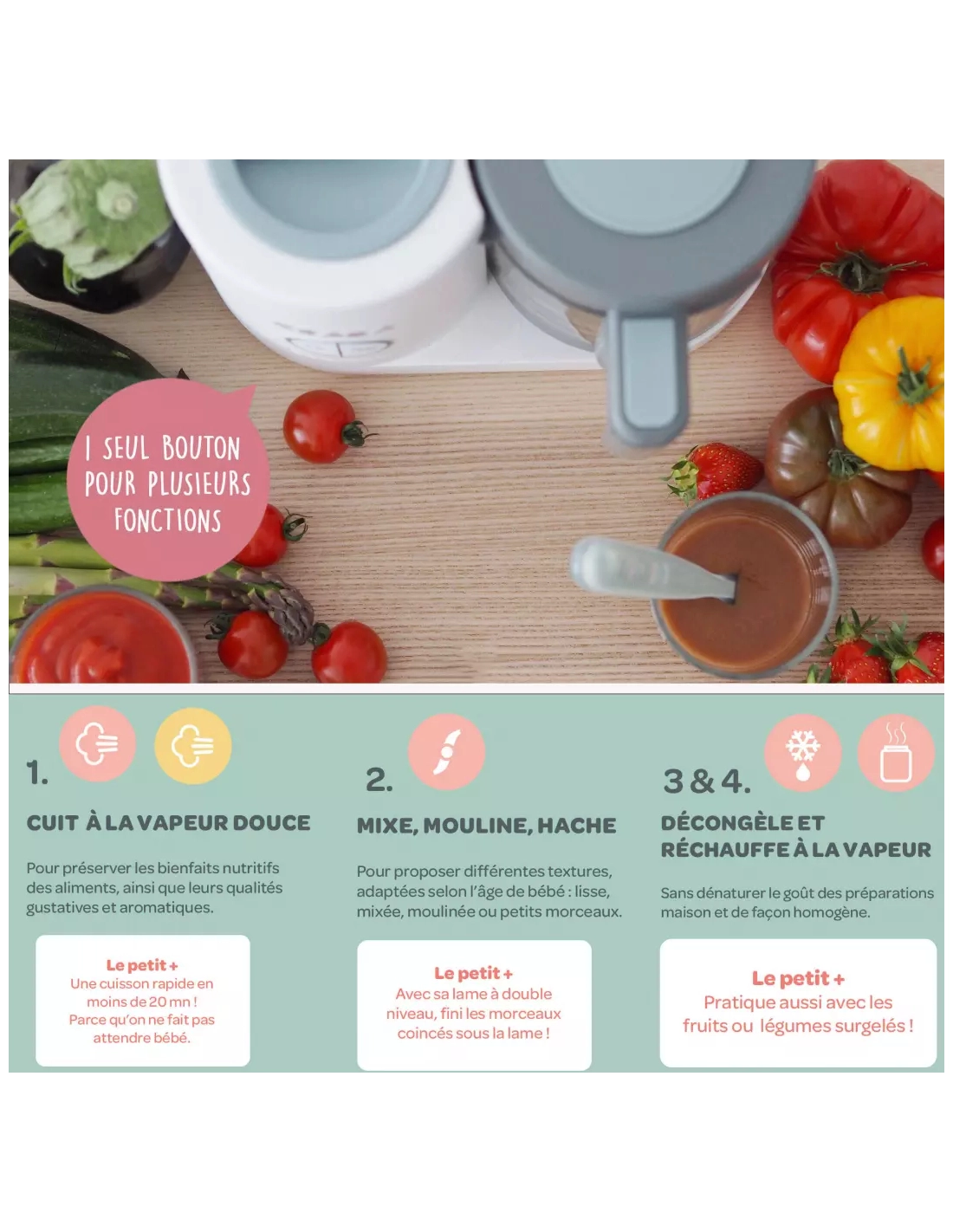 1 SEUL BOUTON POUR PLUSIEURS FONCTIONS

1.

CUIT À LA VAPEUR DOUCE

Pour préserver les bienfaits nutritifs des aliments, ainsi que leurs qualités gustatives et aromatiques.

Le petit +
Une cuisson rapide en moins de 20 mn ! Parce qu'on ne fait pas attendre bébé.

2.

MIXE, MOULINE, HACHE

Pour proposer différentes textures, adaptées selon l'âge de bébé : lisse, mixée, moulinée ou petits morceaux.

Le petit +
Avec sa lame à double niveau, fini les morceaux coincés sous la lame !

3 & 4.

DÉCONGÈLE ET RÉCHAUFFE À LA VAPEUR

Sans dénaturer le goût des préparations maison et de façon homogène.

Le petit +
Pratique aussi avec les fruits ou légumes surgelés !