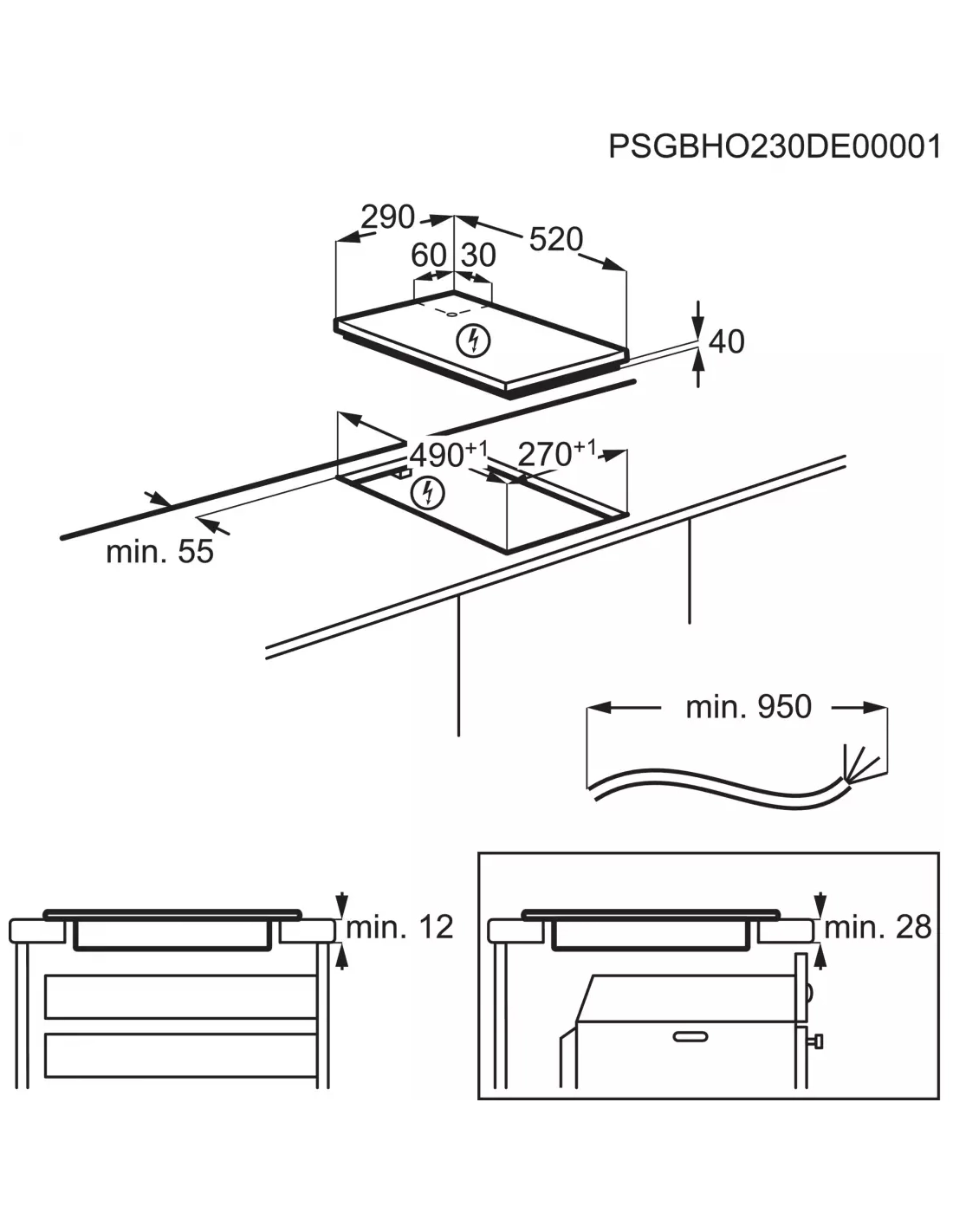 PSGBHO230DE00001

290

520

60

30

40

$490^{+1}$

$270^{+1}$

min. 55

min. 950

min. 12

min. 28