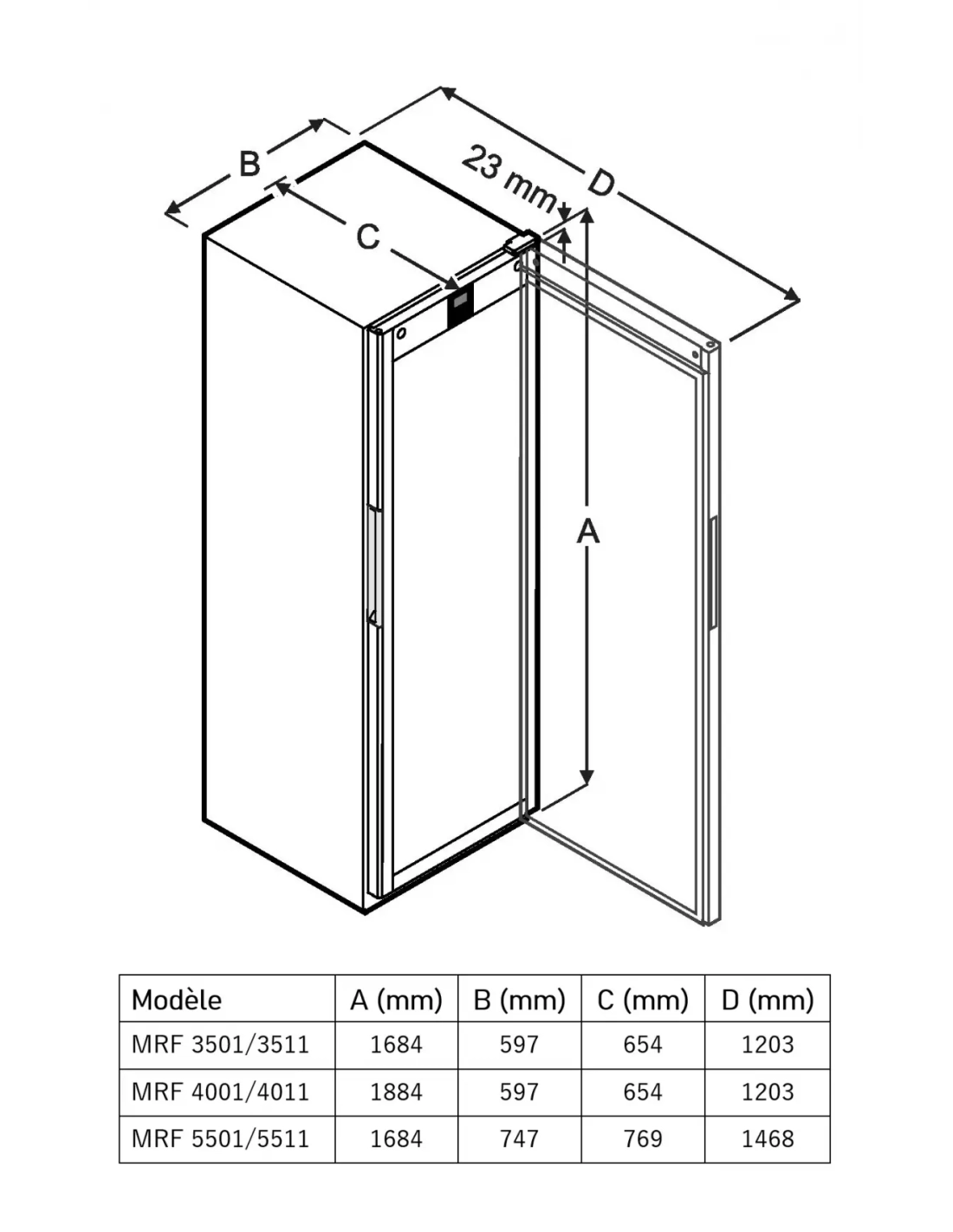 B

C

23 mm

D

A

| Modèle | A (mm) | B (mm) | C (mm) | D (mm) |
|---|---|---|---|---|
| MRF 3501/3511 | 1684 | 597 | 654 | 1203 |
| MRF 4001/4011 | 1884 | 597 | 654 | 1203 |
| MRF 5501/5511 | 1684 | 747 | 769 | 1468 |