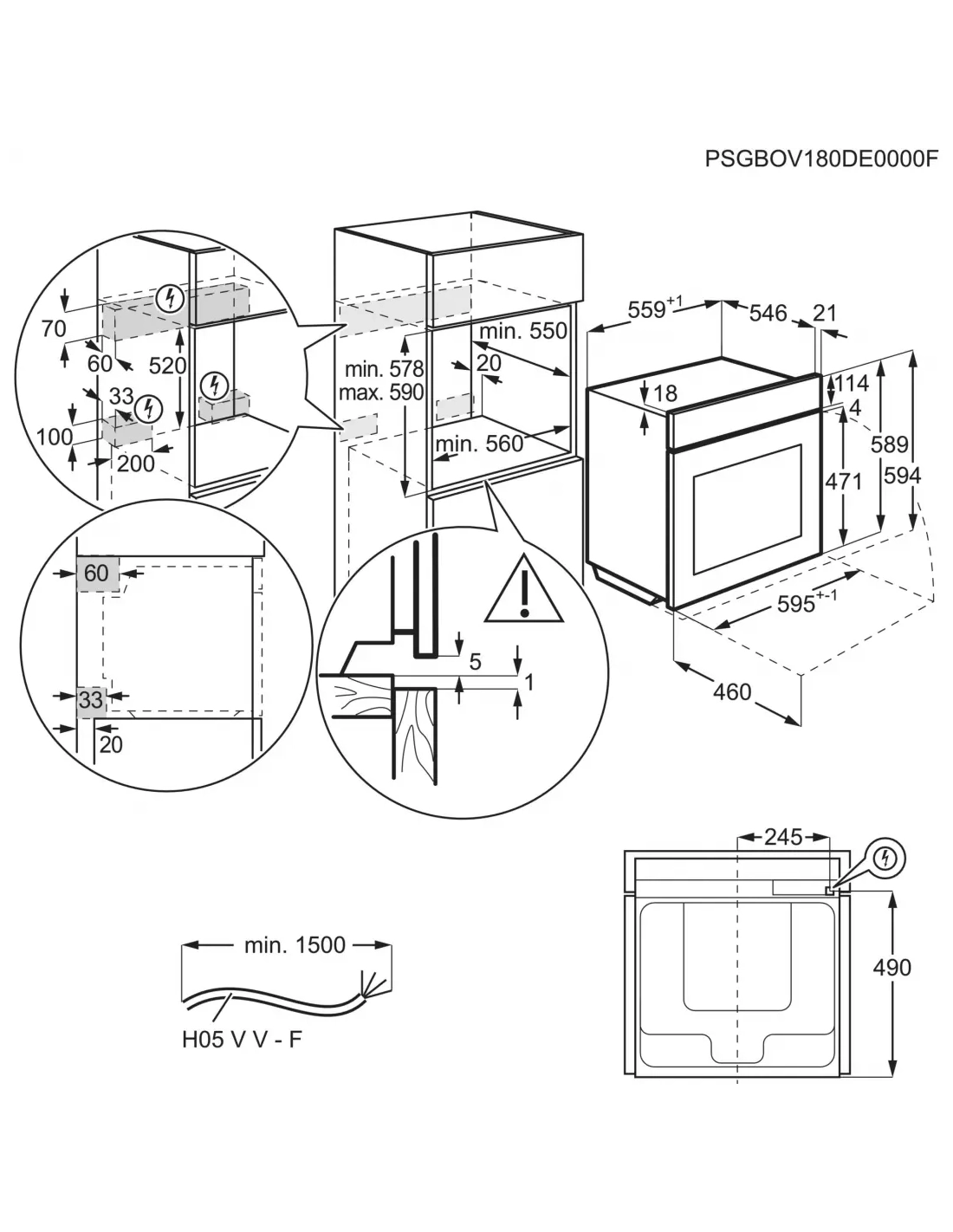 PSGBOV180DE0000F

70
60
520
33
100
200

min. 578
max. 590
min. 550
20
min. 560

$559^{+1}$
546
21
18
114
4
589
594
471
$595^{+-1}$
460

60
33
20

5
1

245
490

min. 1500
H05 V V - F