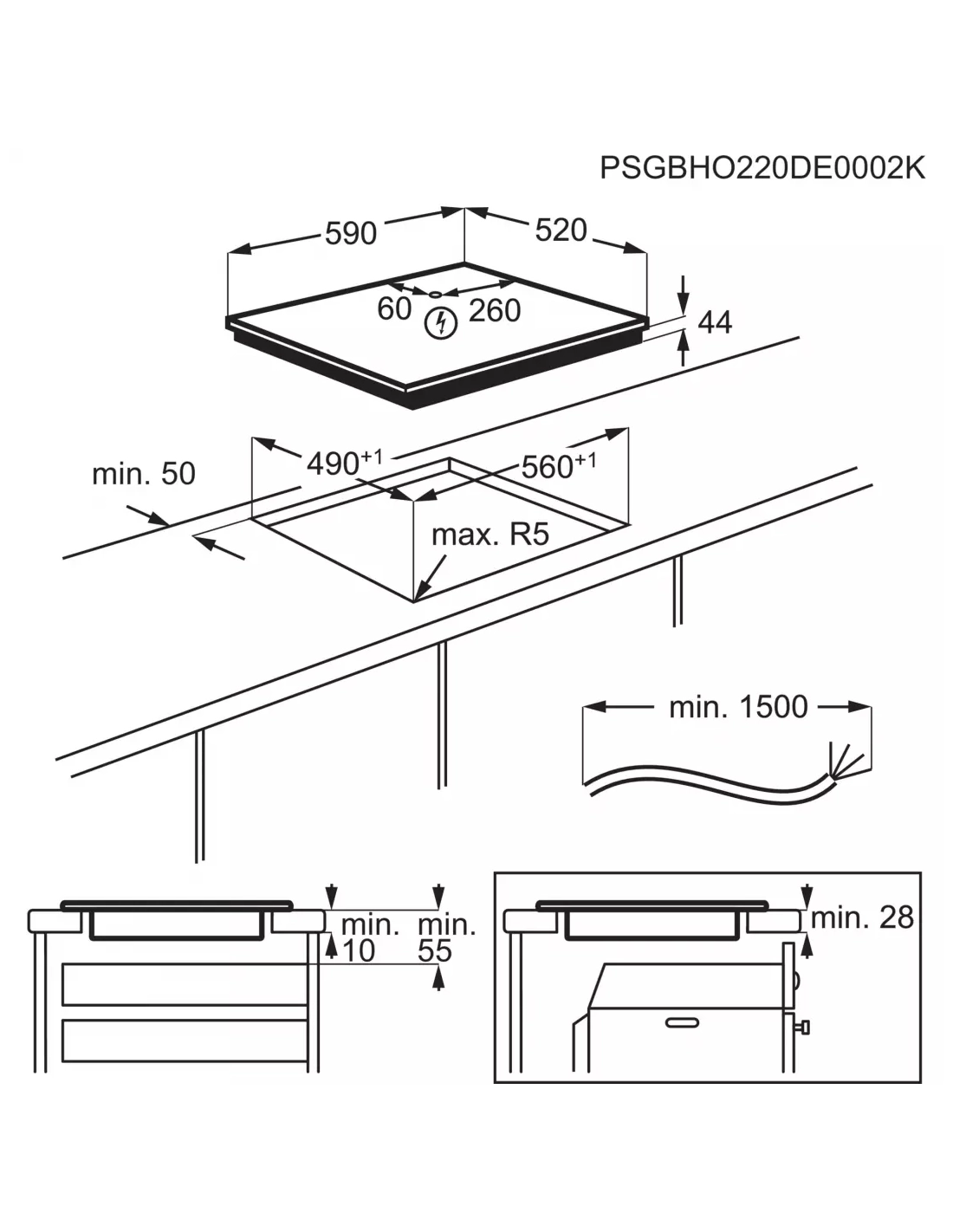 PSGBHO220DE0002K

590

520

60

260

44

min. 50

$490^{+1}$

$560^{+1}$

max. R5

min. 1500

min. 10

min. 55

min. 28