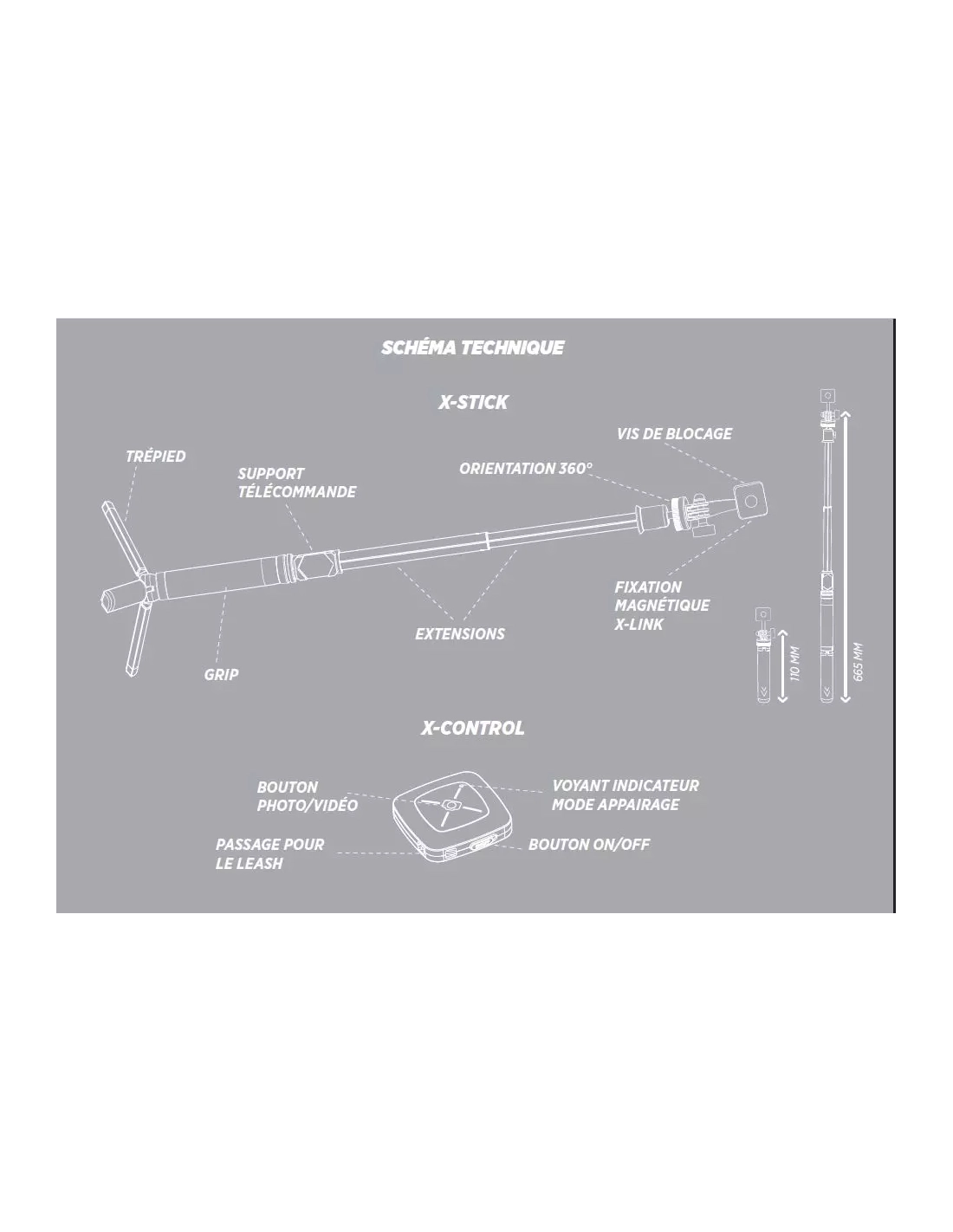 SCHÉMA TECHNIQUE

X-STICK

TRÉPIED

SUPPORT TÉLÉCOMMANDE

ORIENTATION 360°

VIS DE BLOCAGE

FIXATION MAGNÉTIQUE X-LINK

EXTENSIONS

GRIP

110 MM

665 MM

X-CONTROL

BOUTON PHOTO/VIDÉO

VOYANT INDICATEUR MODE APPAIRAGE

PASSAGE POUR LE LEASH

BOUTON ON/OFF