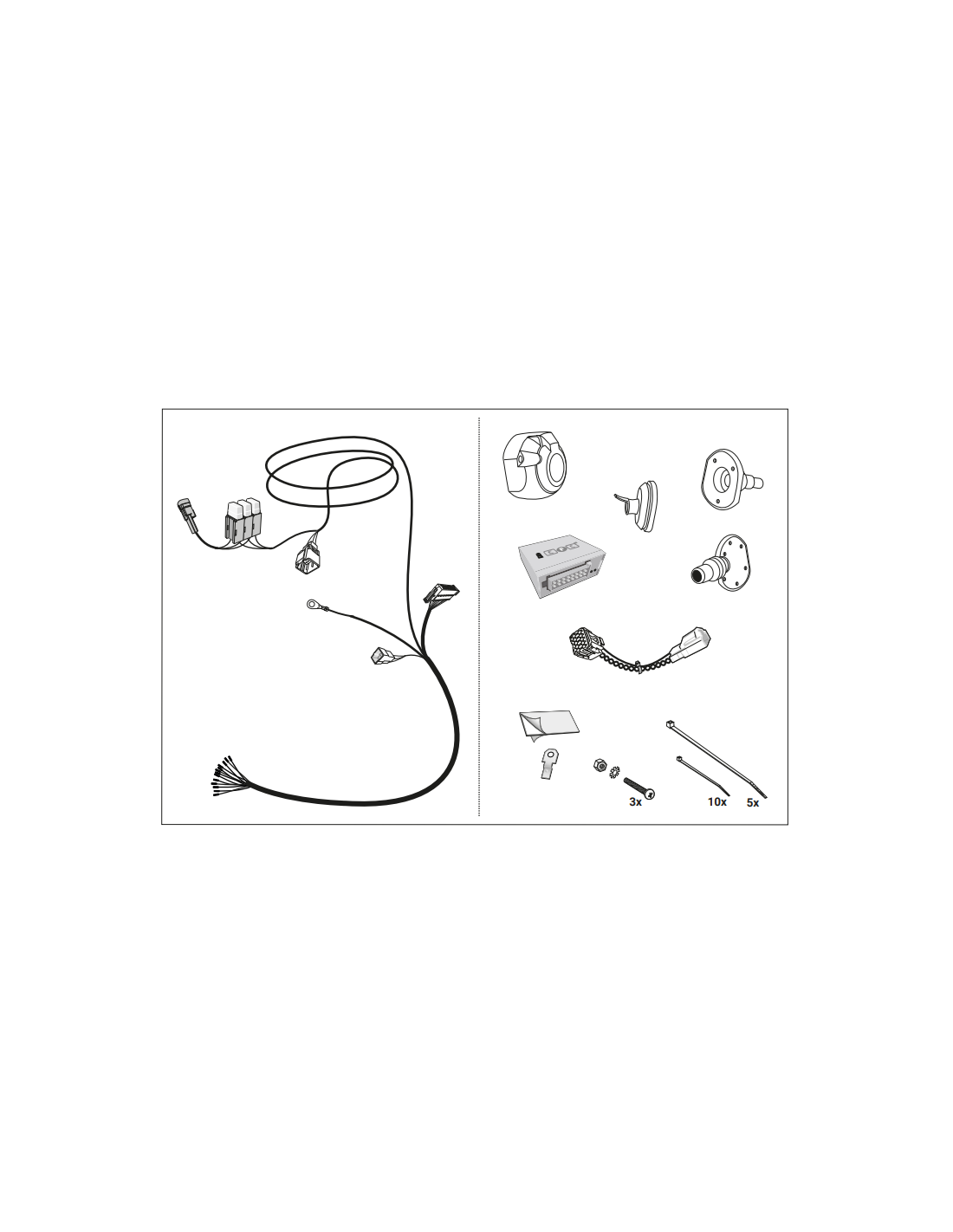 3x
10x
5x